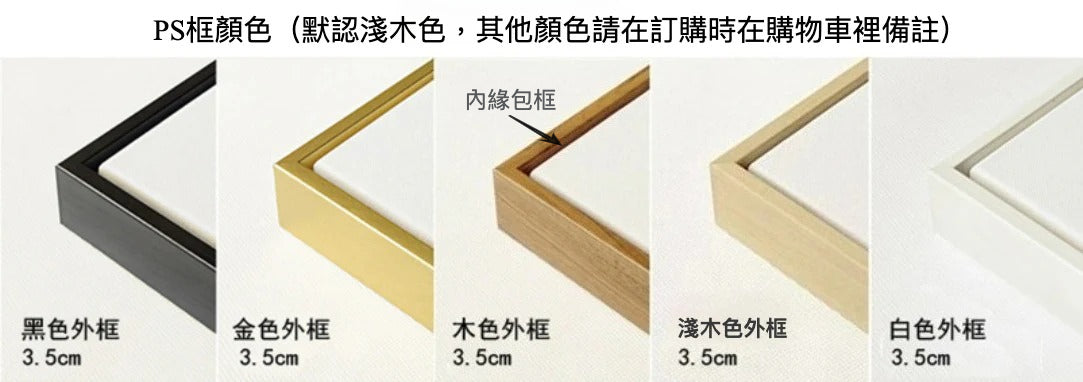 PS框顏色（默認淺木色，其他顏色請在訂購時在購物車裡備註）

內緣包框

黑色外框
3.5cm

金色外框
3.5cm

木色外框
3.5cm

淺木色外框
3.5cm

白色外框
3.5cm