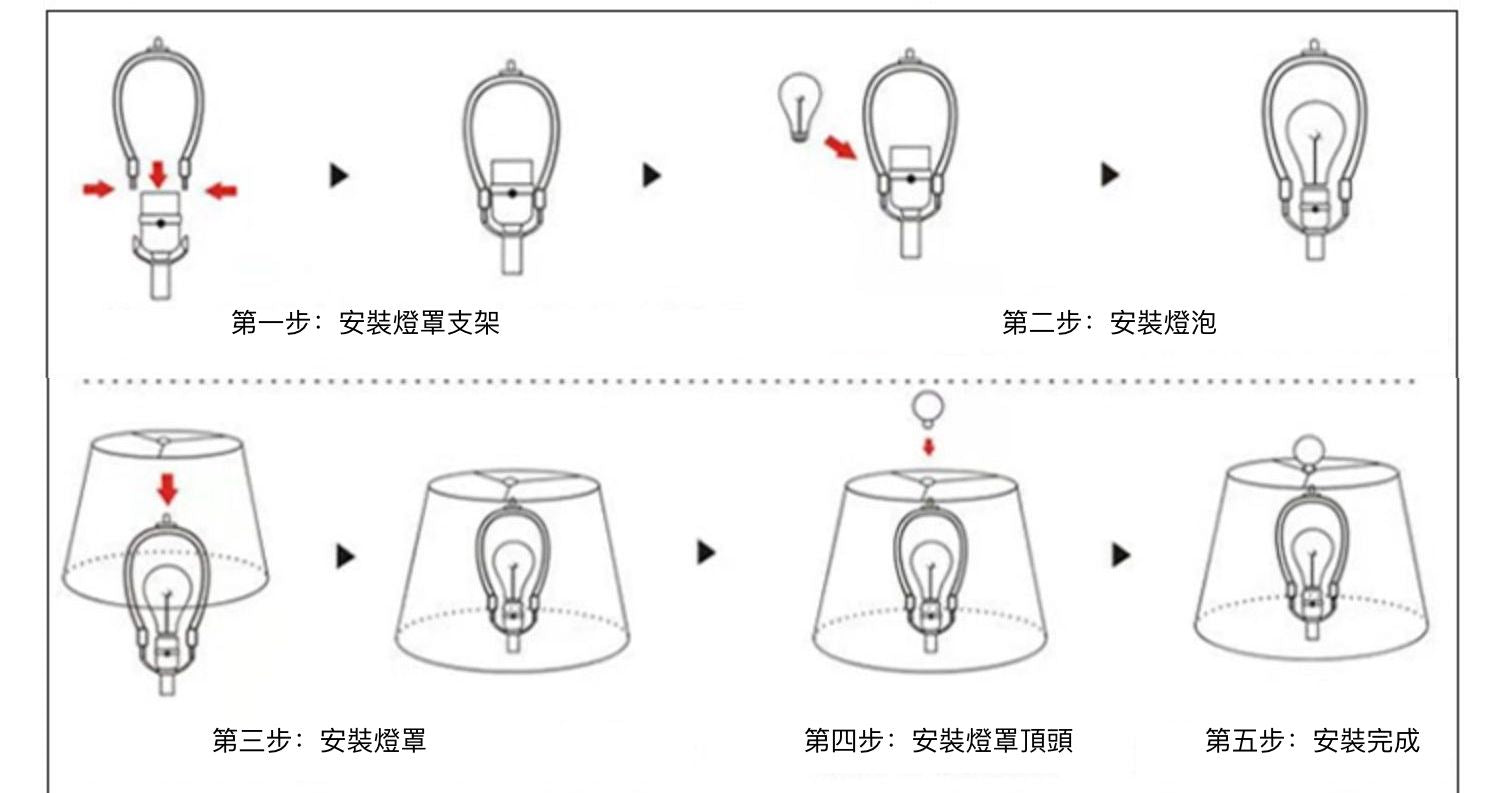 第一步：安裝燈罩支架

第二步：安裝燈泡

第三步：安裝燈罩

第四步：安裝燈罩頂頭

第五步：安裝完成