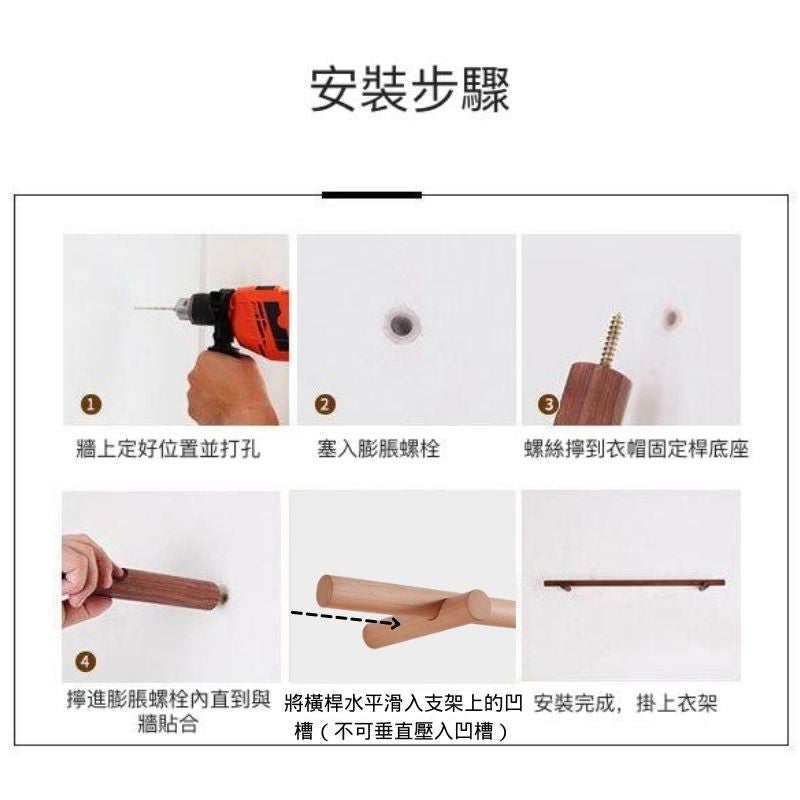 安裝步驟

1
牆上定好位置並打孔

2
塞入膨脹螺栓

3
螺絲擰到衣帽固定桿底座

4
擰進膨脹螺栓內直到與牆貼合

將橫桿水平滑入支架上的凹槽（不可垂直壓入凹槽）

安裝完成，掛上衣架