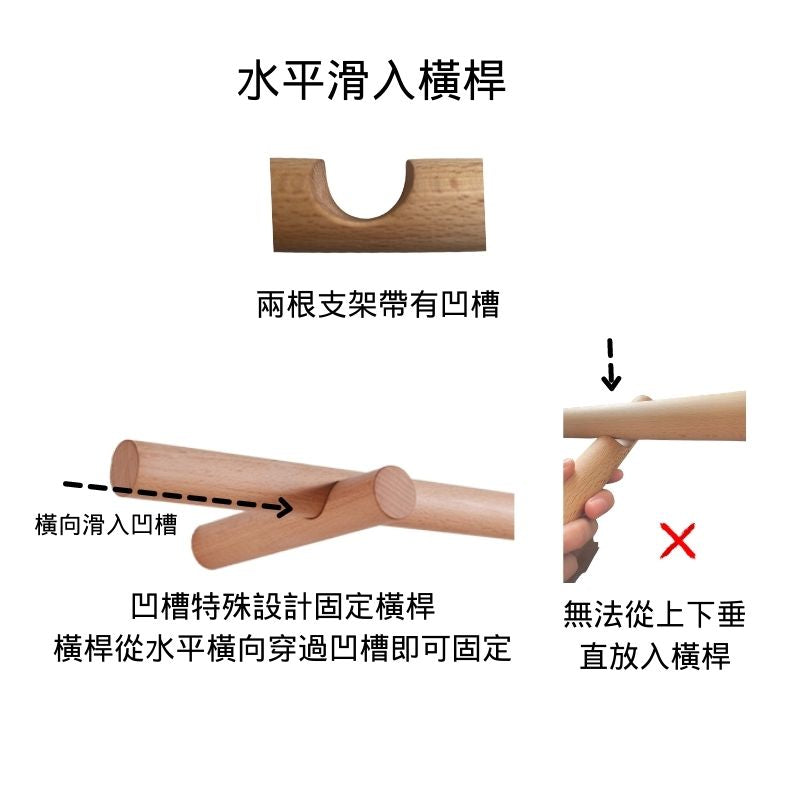 水平滑入橫桿

兩根支架帶有凹槽

橫向滑入凹槽

凹槽特殊設計固定橫桿
橫桿從水平橫向穿過凹槽即可固定

無法從上下垂直放入橫桿